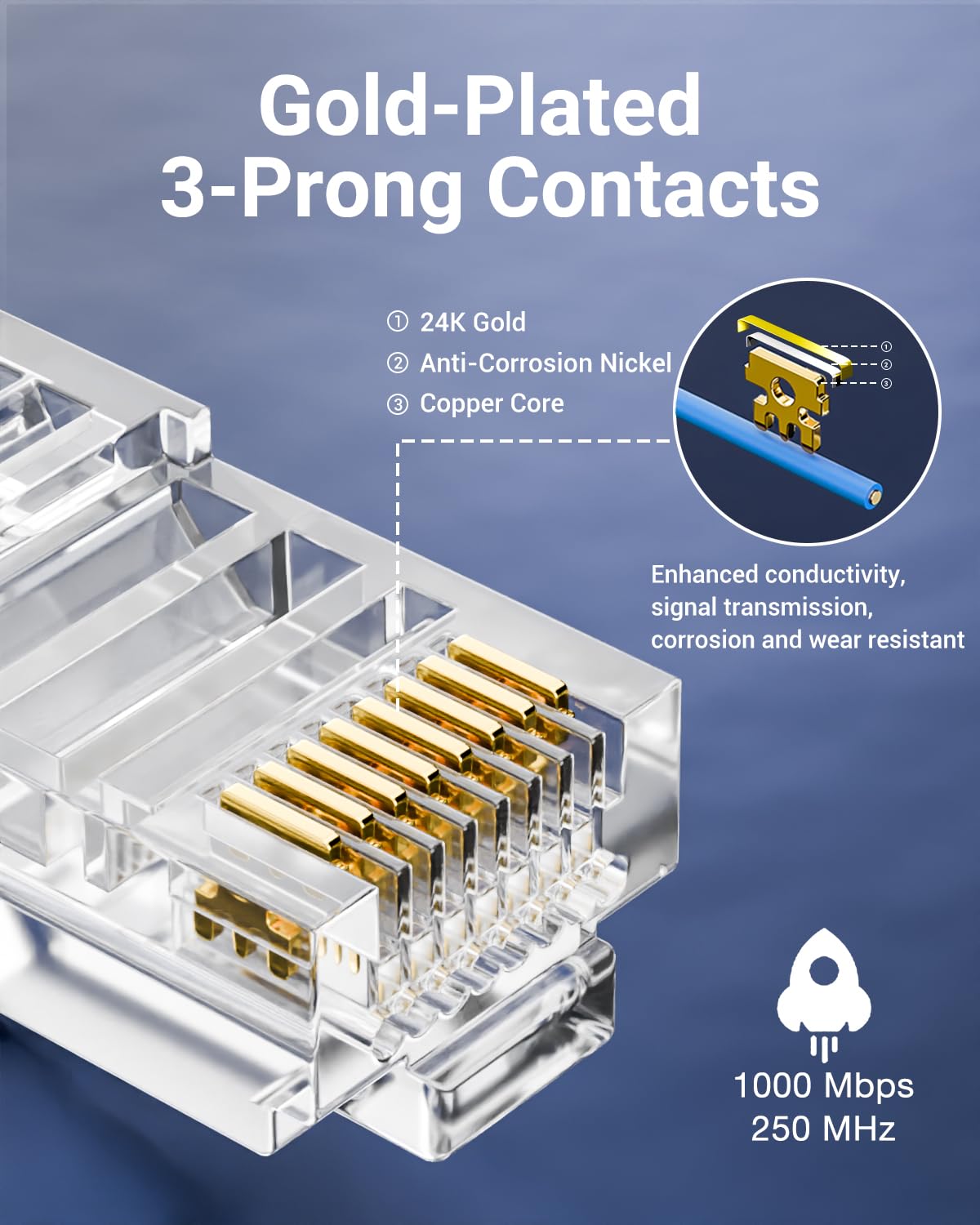 Gold-Plated
3-Prong Contacts

① 24K Gold
② Anti-Corrosion Nickel
③ Copper Core

①
②
③

Enhanced conductivity, signal transmission, corrosion and wear resistant

1000 Mbps
250 MHz