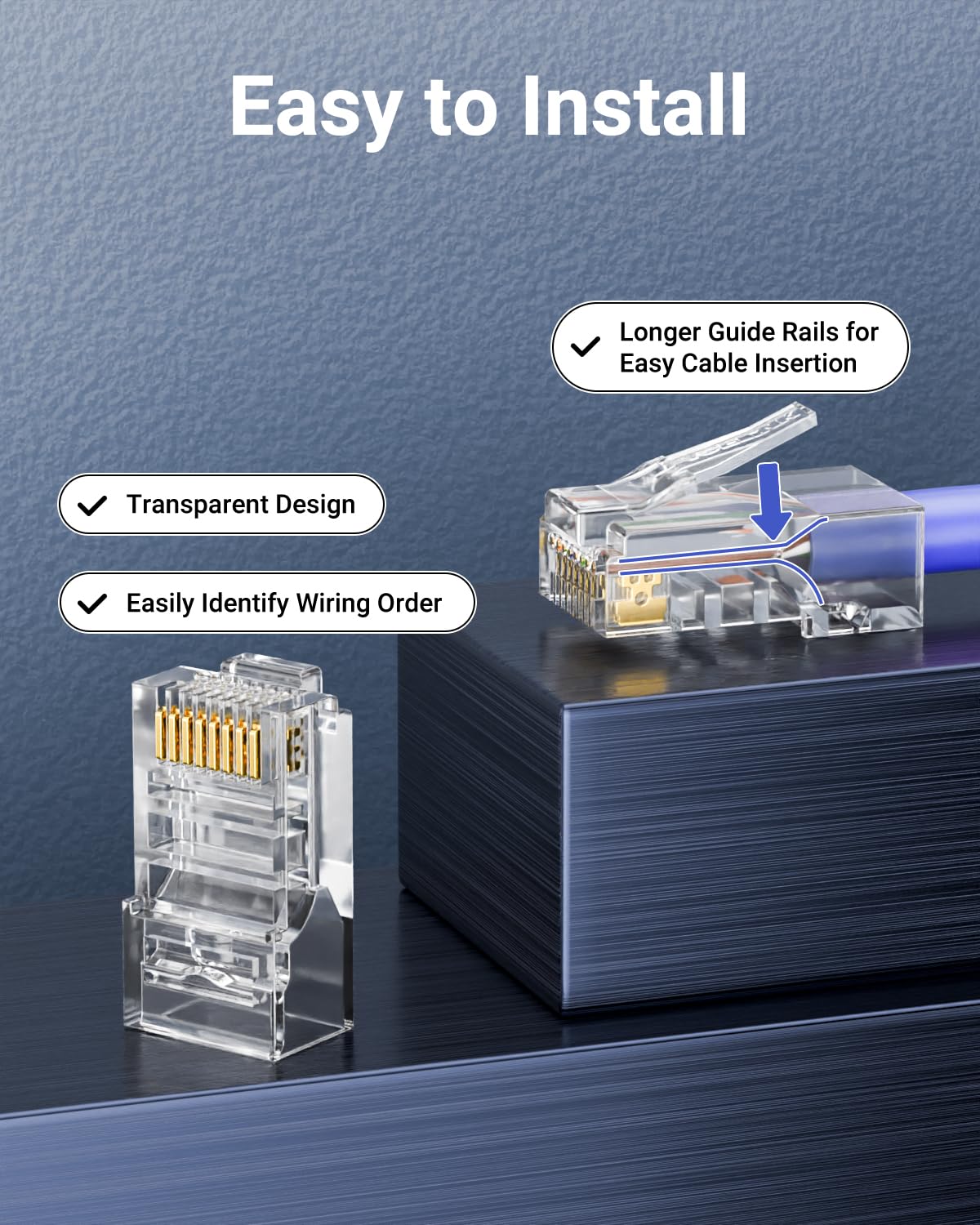 Easy to Install

Longer Guide Rails for Easy Cable Insertion

Transparent Design

Easily Identify Wiring Order